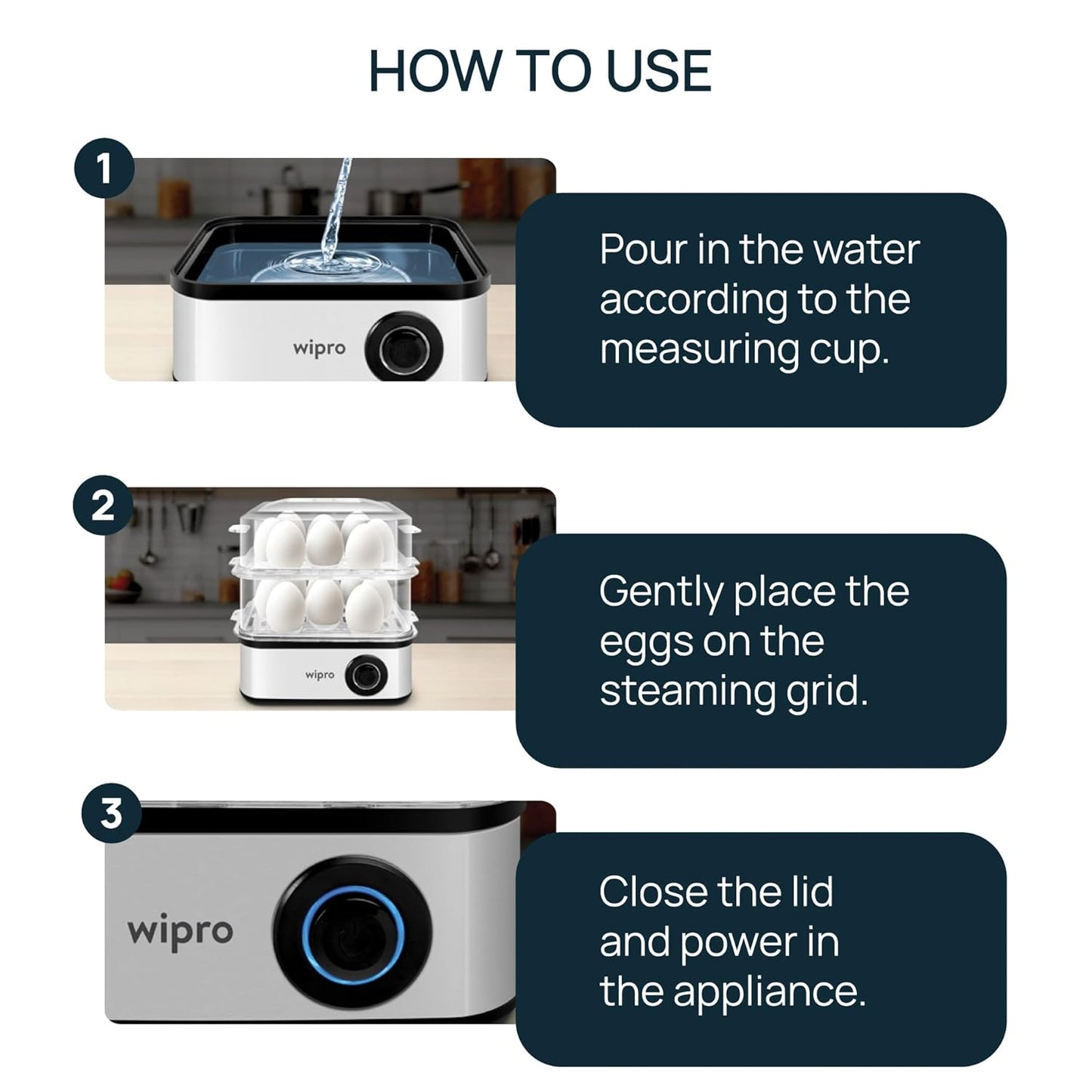 HOW TO USE

1

wipro

Pour in the water according to the measuring cup.

2

wipro

Gently place the eggs on the steaming grid.

3

wipro

Close the lid and power in the appliance.