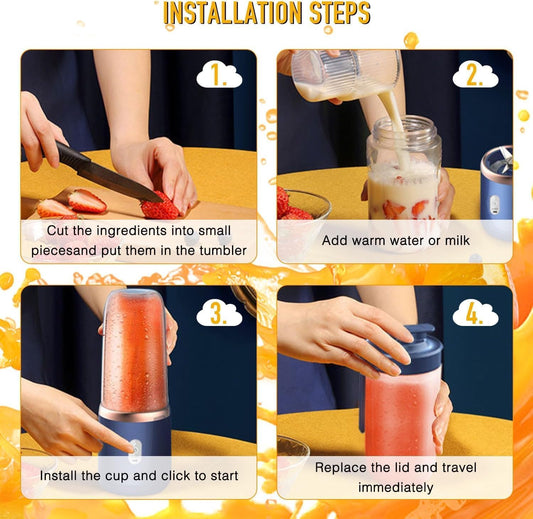 INSTALLATION STEPS

1.

Cut the ingredients into small piecesand put them in the tumbler

2.

Add warm water or milk

3.

Install the cup and click to start

4.

Replace the lid and travel immediately