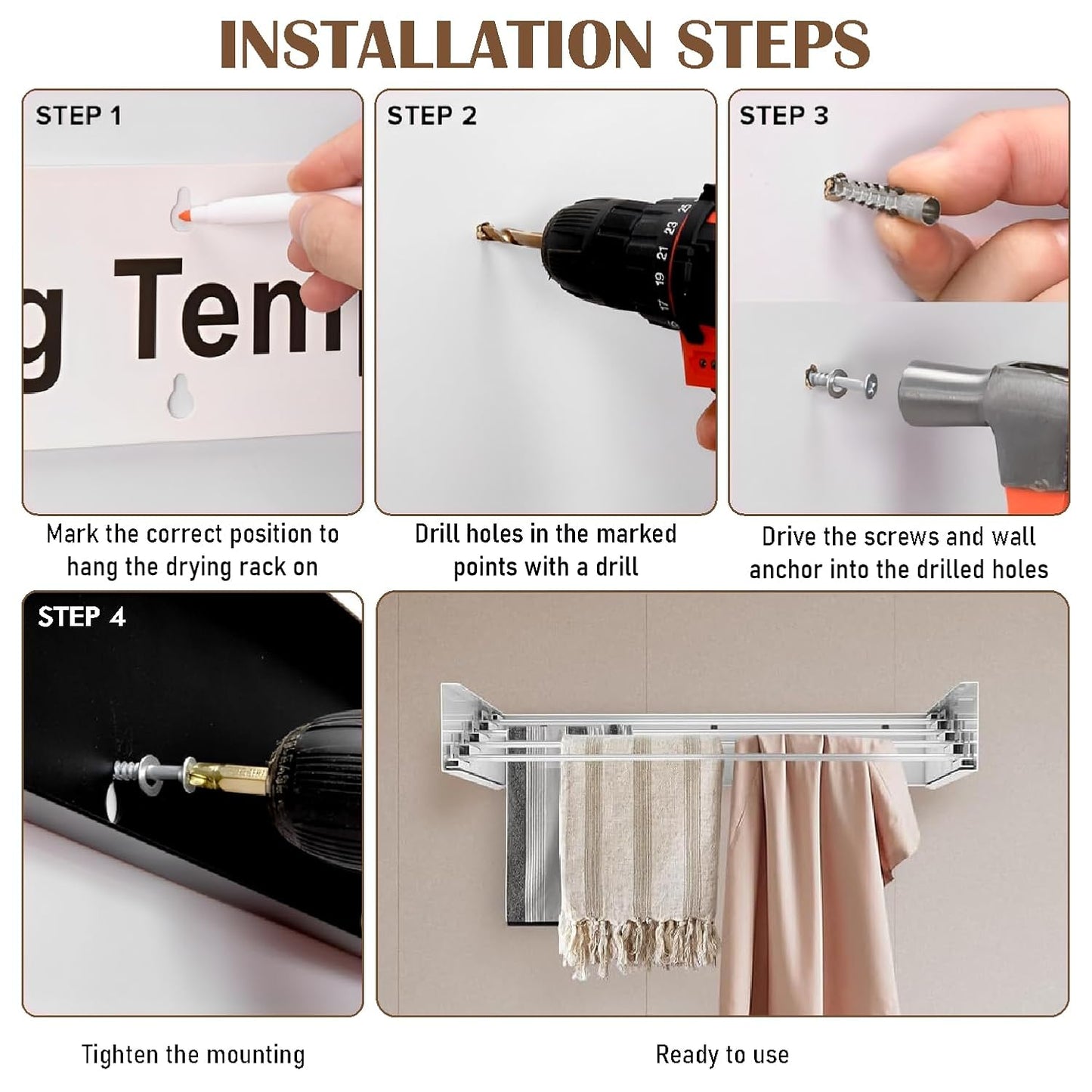 INSTALLATION STEPS

STEP 1

g Tem

Mark the correct position to hang the drying rack on

STEP 2

25 23 21 19 17

Drill holes in the marked points with a drill

STEP 3

Drive the screws and wall anchor into the drilled holes

STEP 4

Tighten the mounting

Ready to use